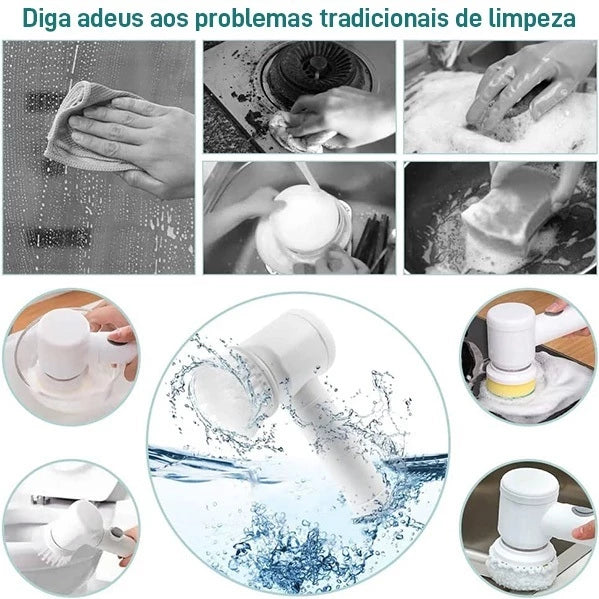 Diga adeus aos problemas tradicionais de limpeza